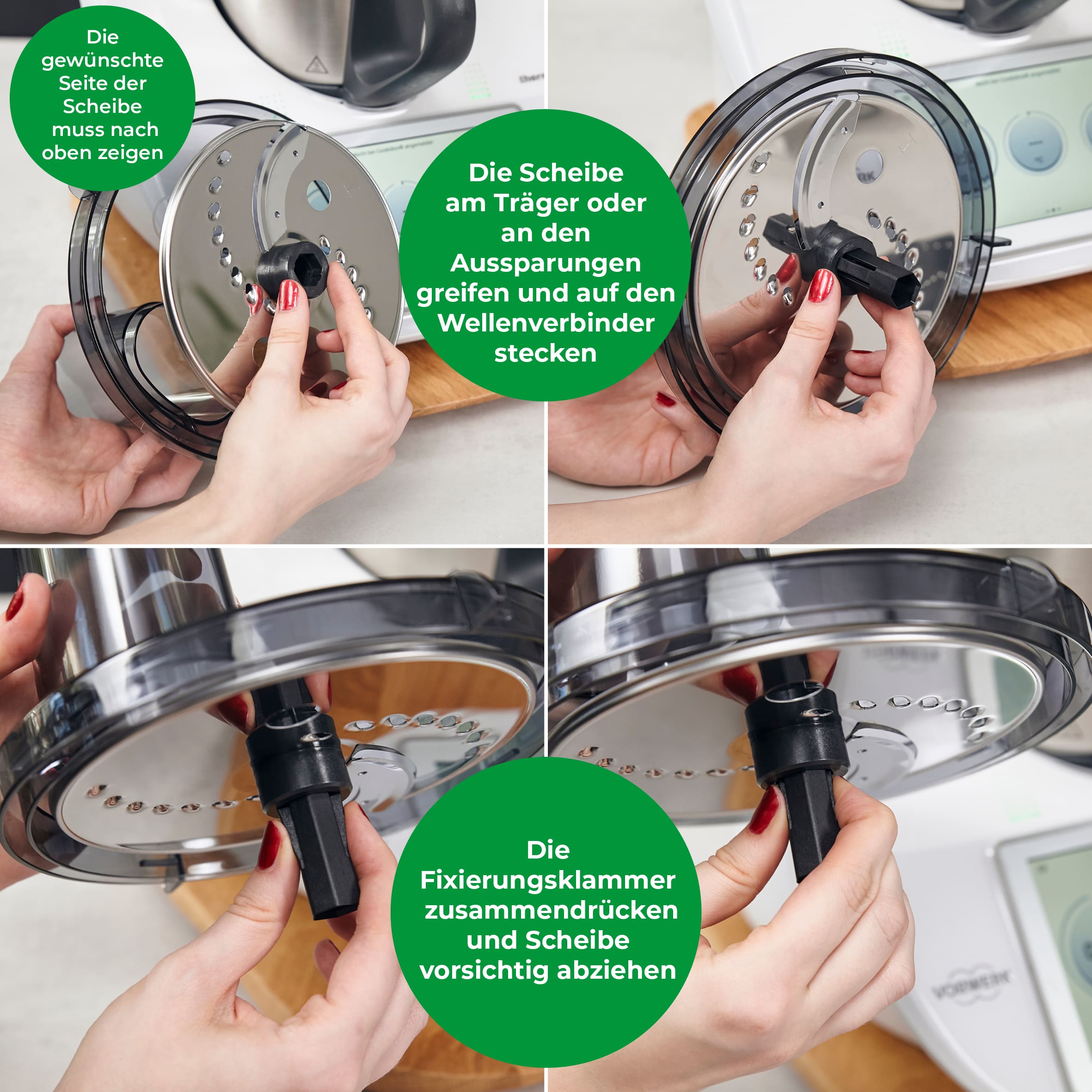 Die gewünschte Seite der Scheibe muss nach oben zeigen

Die Scheibe am Träger oder an den Aussparungen greifen und auf den Wellenverbinder stecken

Die Fixierungsklammer zusammendrücken und Scheibe vorsichtig abziehen

VORWERK